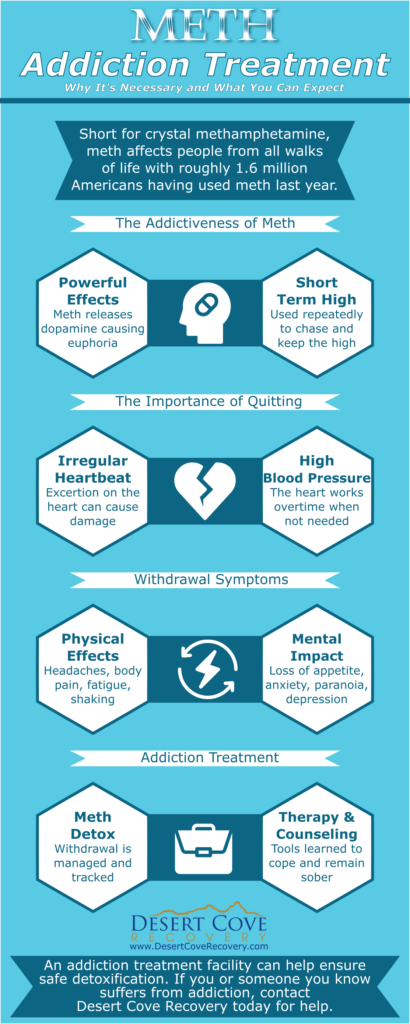 METH
Addiction Treatment
Why It's Necessary and What You Can Expect

Short for crystal methamphetamine, meth affects people from all walks of life with roughly 1.6 million Americans having used meth last year.

The Addictiveness of Meth

Powerful Effects
Meth releases dopamine causing euphoria

Short Term High
Used repeatedly to chase and keep the high

The Importance of Quitting

Irregular Heartbeat
Excertion on the heart can cause damage

High Blood Pressure
The heart works overtime when not needed

Withdrawal Symptoms

Physical Effects
Headaches, body pain, fatigue, shaking

Mental Impact
Loss of appetite, anxiety, paranoia, depression

Addiction Treatment

Meth Detox
Withdrawal is managed and tracked

Therapy & Counseling
Tools learned to cope and remain sober

DESERT COVE RECOVERY
www.DesertCoveRecovery.com

An addiction treatment facility can help ensure safe detoxification. If you or someone you know suffers from addiction, contact Desert Cove Recovery today for help.