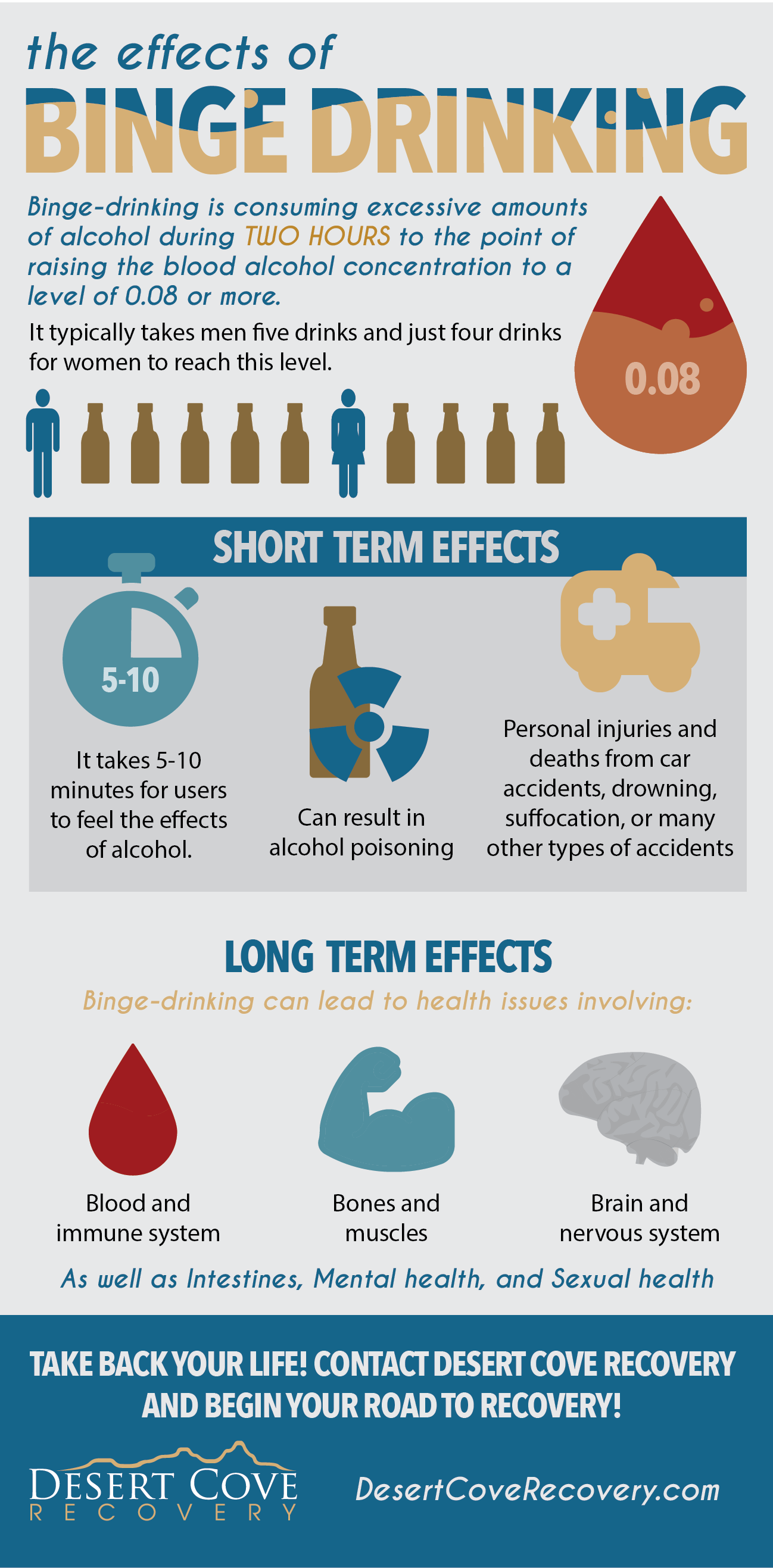 the effects of
BINGE DRINKING

Binge-drinking is consuming excessive amounts of alcohol during TWO HOURS to the point of raising the blood alcohol concentration to a level of 0.08 or more.

It typically takes men five drinks and just four drinks for women to reach this level.

0.08

SHORT TERM EFFECTS

5-10

It takes 5-10 minutes for users to feel the effects of alcohol.

Can result in alcohol poisoning

Personal injuries and deaths from car accidents, drowning, suffocation, or many other types of accidents

LONG TERM EFFECTS

Binge-drinking can lead to health issues involving:

Blood and immune system

Bones and muscles

Brain and nervous system

As well as Intestines, Mental health, and Sexual health

TAKE BACK YOUR LIFE! CONTACT DESERT COVE RECOVERY AND BEGIN YOUR ROAD TO RECOVERY!

DESERT COVE RECOVERY

DesertCoveRecovery.com