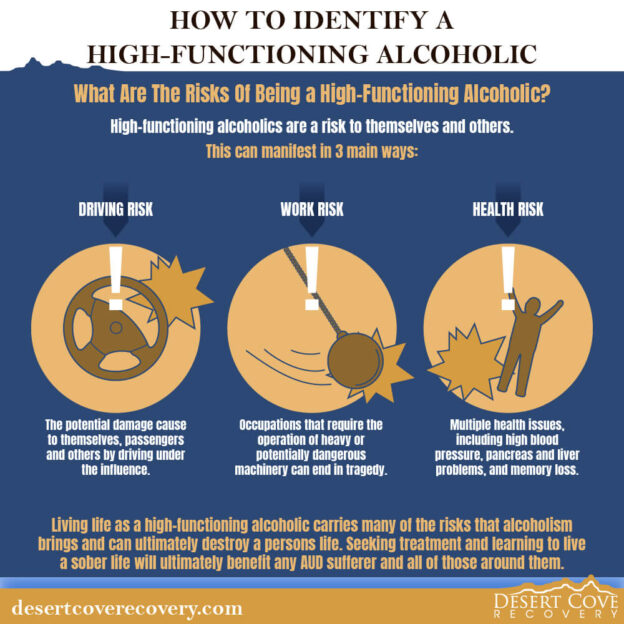 HOW TO IDENTIFY A HIGH-FUNCTIONING ALCOHOLIC

What Are The Risks Of Being a High-Functioning Alcoholic?

High-functioning alcoholics are a risk to themselves and others.

This can manifest in 3 main ways:

DRIVING RISK

The potential damage cause to themselves, passengers and others by driving under the influence.

WORK RISK

Occupations that require the operation of heavy or potentially dangerous machinery can end in tragedy.

HEALTH RISK

Multiple health issues, including high blood pressure, pancreas and liver problems, and memory loss.

Living life as a high-functioning alcoholic carries many of the risks that alcoholism brings and can ultimately destroy a persons life. Seeking treatment and learning to live a sober life will ultimately benefit any AUD sufferer and all of those around them.

desertcoverecovery.com

DESERT COVE RECOVERY